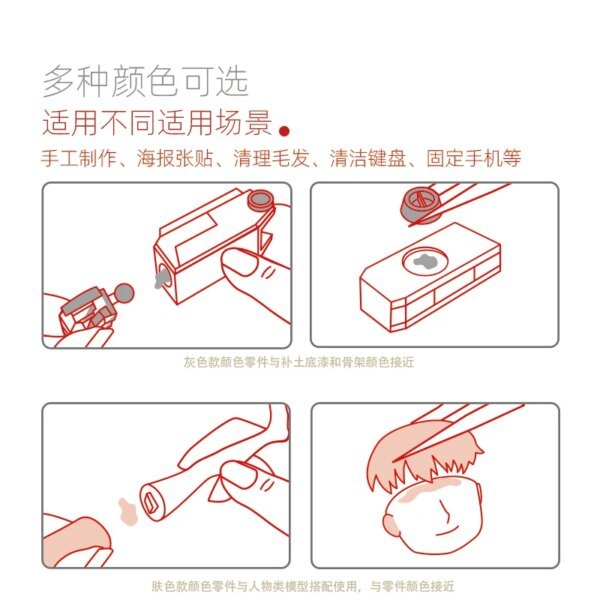 多种颜色可选

适用不同适用场景

手工制作、海报张贴、清理毛发、清洁键盘、固定手机等

灰色款颜色零件与补土底漆和骨架颜色接近

肤色款颜色零件与人物类模型搭配使用，与零件颜色接近